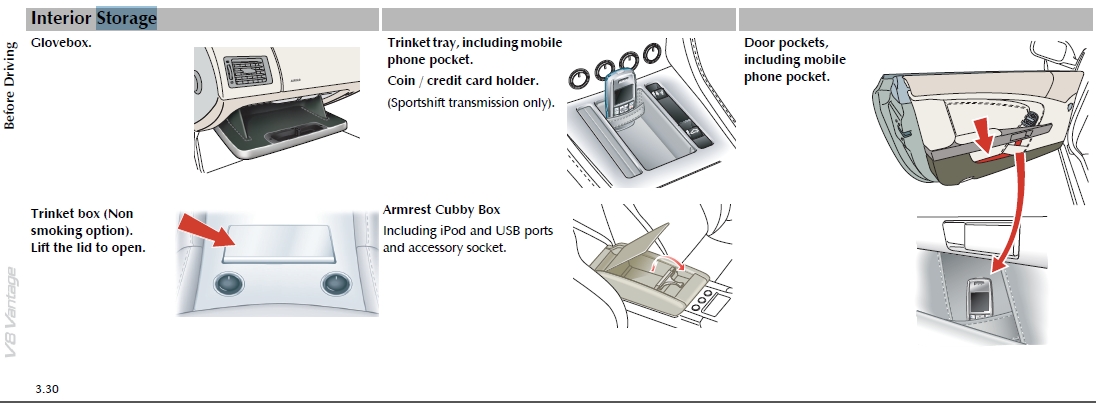 Interior Storage

Before Driving

Glovebox.

Trinket box (Non smoking option). Lift the lid to open.

Trinket tray, including mobile phone pocket.

Coin / credit card holder.

(Sportshift transmission only).

Armrest Cubby Box

Including iPod and USB ports and accessory socket.

Door pockets, including mobile phone pocket.

V8 Vantage

3.30